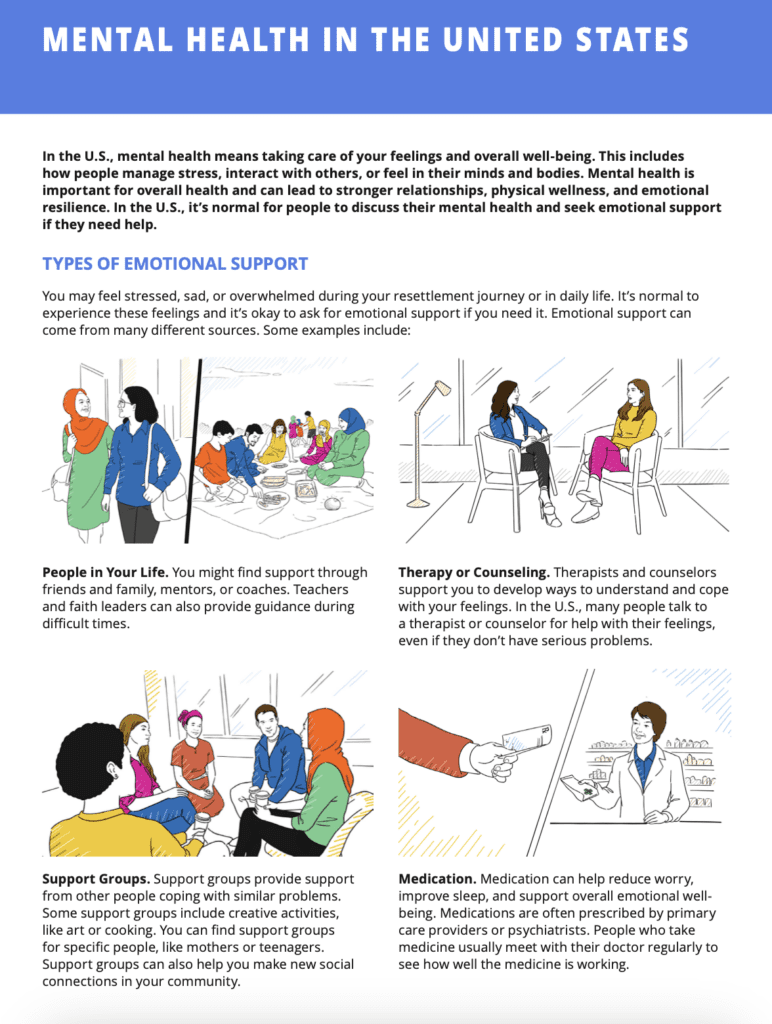 MENTAL HEALTH IN THE UNITED STATES

In the U.S., mental health means taking care of your feelings and overall well-being. This includes how people manage stress, interact with others, or feel in their minds and bodies. Mental health is important for overall health and can lead to stronger relationships, physical wellness, and emotional resilience. In the U.S., it's normal for people to discuss their mental health and seek emotional support if they need help.

TYPES OF EMOTIONAL SUPPORT

You may feel stressed, sad, or overwhelmed during your resettlement journey or in daily life. It's normal to experience these feelings and it's okay to ask for emotional support if you need it. Emotional support can come from many different sources. Some examples include:

People in Your Life. You might find support through friends and family, mentors, or coaches. Teachers and faith leaders can also provide guidance during difficult times.

Therapy or Counseling. Therapists and counselors support you to develop ways to understand and cope with your feelings. In the U.S., many people talk to a therapist or counselor for help with their feelings, even if they don't have serious problems.

Support Groups. Support groups provide support from other people coping with similar problems. Some support groups include creative activities, like art or cooking. You can find support groups for specific people, like mothers or teenagers. Support groups can also help you make new social connections in your community.

Medication. Medication can help reduce worry, improve sleep, and support overall emotional well-being. Medications are often prescribed by primary care providers or psychiatrists. People who take medicine usually meet with their doctor regularly to see how well the medicine is working.